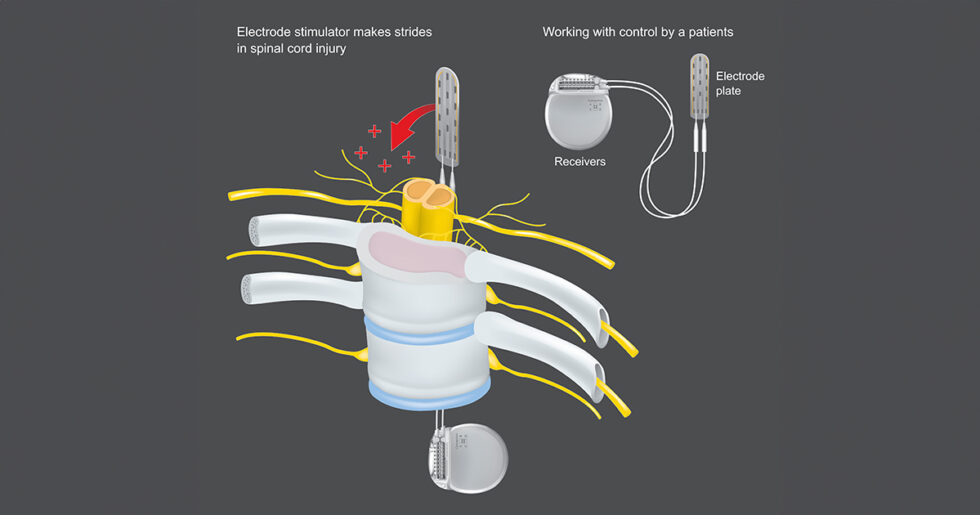 Electrode stimulator makes strides in spinal cord injury

Working with control by a patients

Electrode plate

Receivers